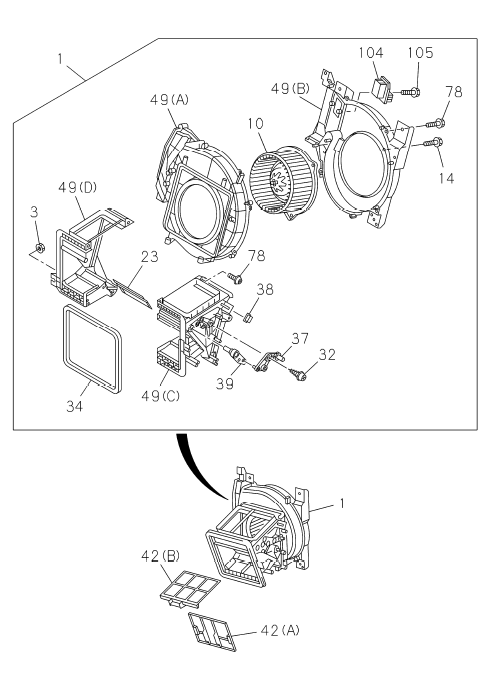 1
104
105
49(B)
78
49(A)
10
14
49(D)
3
23
78
38
37
32
39
49(C)
34
1
42(B)
42(A)